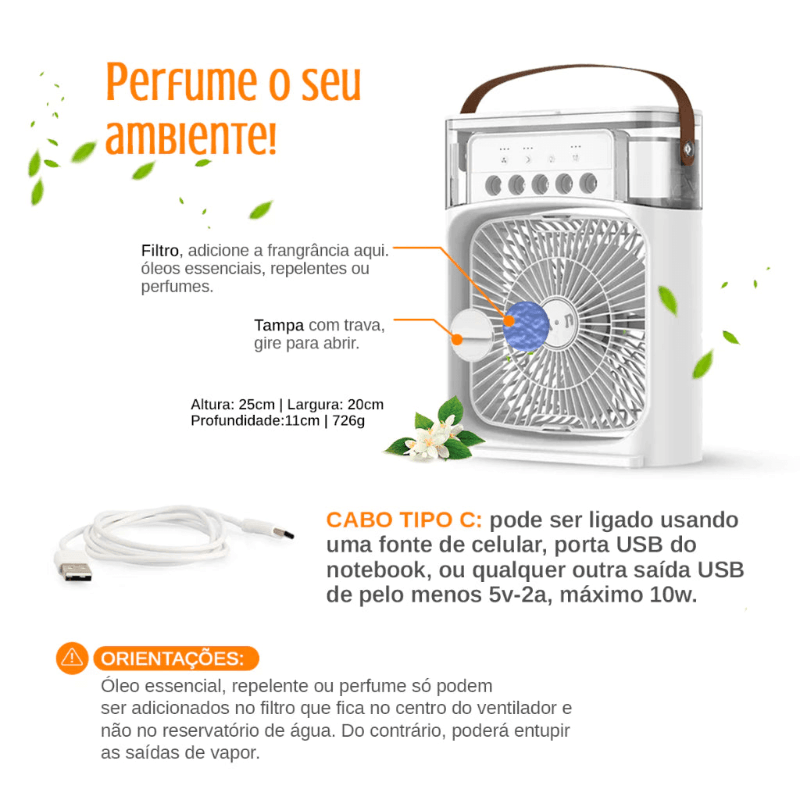 Perfume o seu ambiente!

Filtro, adicione a frangrância aqui. óleos essenciais, repelentes ou perfumes.

Tampa com trava, gire para abrir.

Altura: 25cm | Largura: 20cm
Profundidade:11cm | 726g

CABO TIPO C: pode ser ligado usando uma fonte de celular, porta USB do notebook, ou qualquer outra saída USB de pelo menos 5v-2a, máximo 10w.

ORIENTAÇÕES:

Óleo essencial, repelente ou perfume só podem ser adicionados no filtro que fica no centro do ventilador e não no reservatório de água. Do contrário, poderá entupir as saídas de vapor.